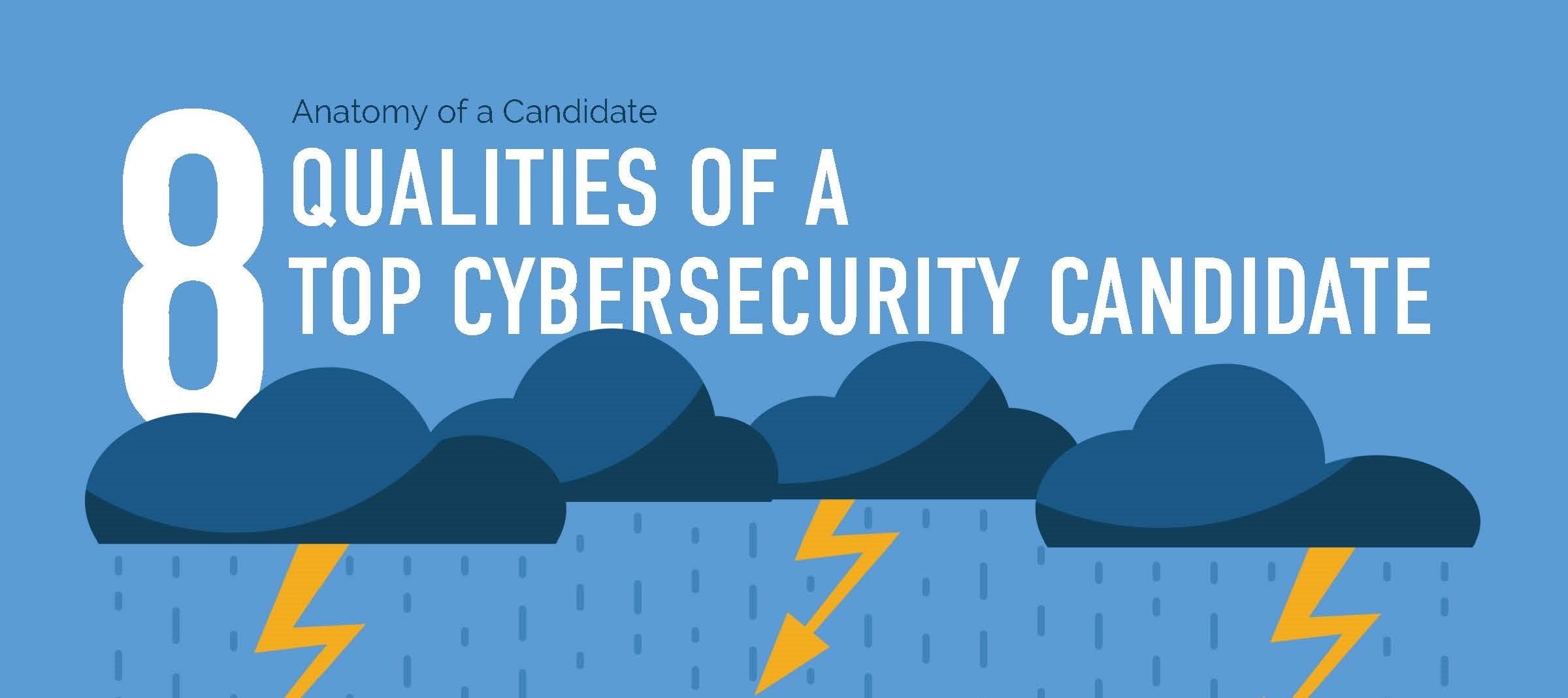 Anatomy of a Candidate

8 QUALITIES OF A TOP CYBERSECURITY CANDIDATE