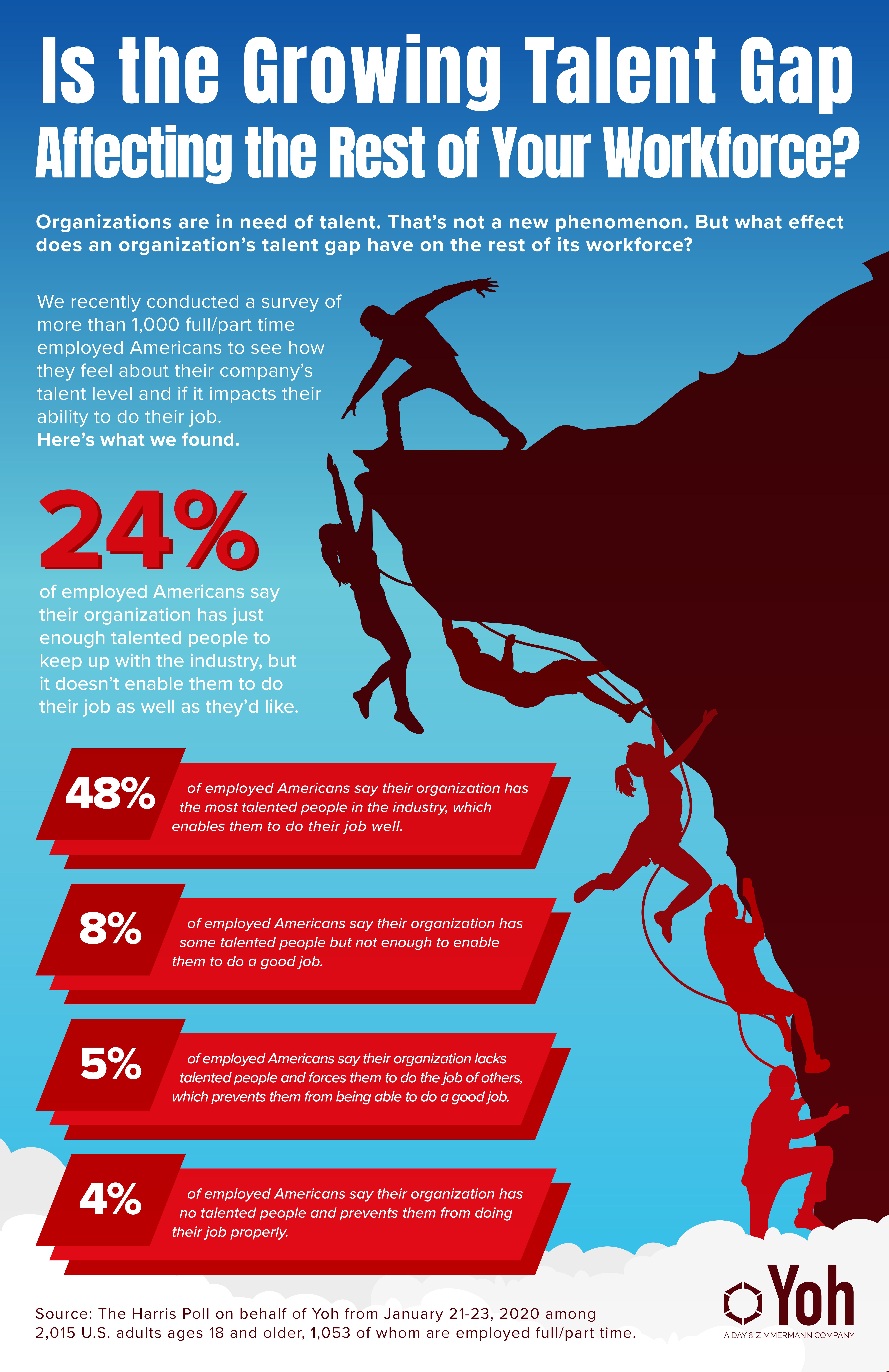 Is the Growing Talent Gap Affecting the Rest of Your Workforce?

Organizations are in need of talent. That's not a new phenomenon. But what effect does an organization's talent gap have on the rest of its workforce?

We recently conducted a survey of more than 1,000 full/part time employed Americans to see how they feel about their company's talent level and if it impacts their ability to do their job.
Here's what we found.

24%
of employed Americans say their organization has just enough talented people to keep up with the industry, but it doesn't enable them to do their job as well as they'd like.

48% of employed Americans say their organization has the most talented people in the industry, which enables them to do their job well.

8% of employed Americans say their organization has some talented people but not enough to enable them to do a good job.

5% of employed Americans say their organization lacks talented people and forces them to do the job of others, which prevents them from being able to do a good job.

4% of employed Americans say their organization has no talented people and prevents them from doing their job properly.

Source: The Harris Poll on behalf of Yoh from January 21-23, 2020 among 2,015 U.S. adults ages 18 and older, 1,053 of whom are employed full/part time.

Yoh
A DAY & ZIMMERMANN COMPANY