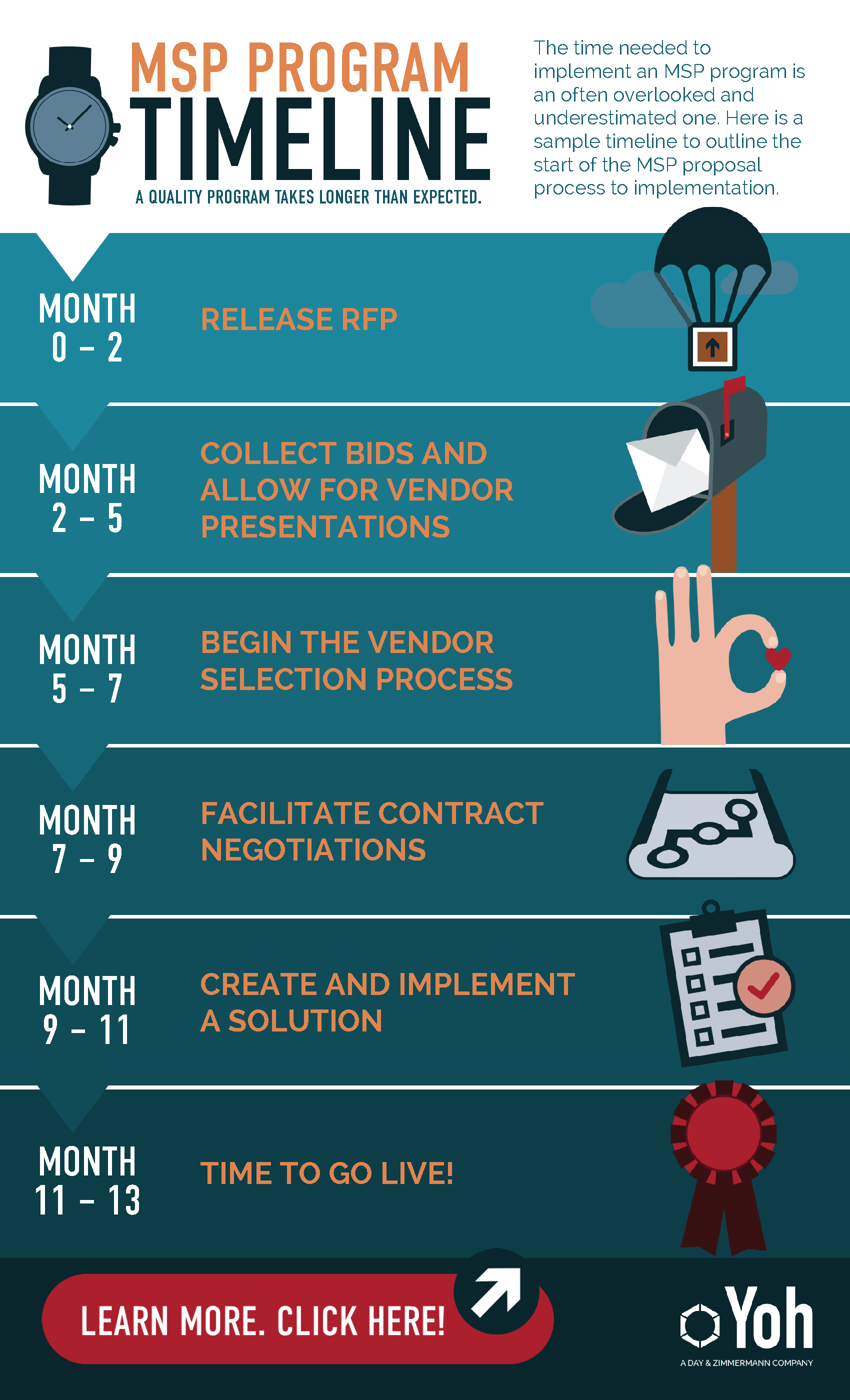 MSP PROGRAM
TIMELINE
A QUALITY PROGRAM TAKES LONGER THAN EXPECTED.

The time needed to implement an MSP program is an often overlooked and underestimated one. Here is a sample timeline to outline the start of the MSP proposal process to implementation.

MONTH 0 – 2
RELEASE RFP

MONTH 2 – 5
COLLECT BIDS AND ALLOW FOR VENDOR PRESENTATIONS

MONTH 5 – 7
BEGIN THE VENDOR SELECTION PROCESS

MONTH 7 – 9
FACILITATE CONTRACT NEGOTIATIONS

MONTH 9 – 11
CREATE AND IMPLEMENT A SOLUTION

MONTH 11 – 13
TIME TO GO LIVE!

LEARN MORE. CLICK HERE!

Yoh
A DAY & ZIMMERMANN COMPANY