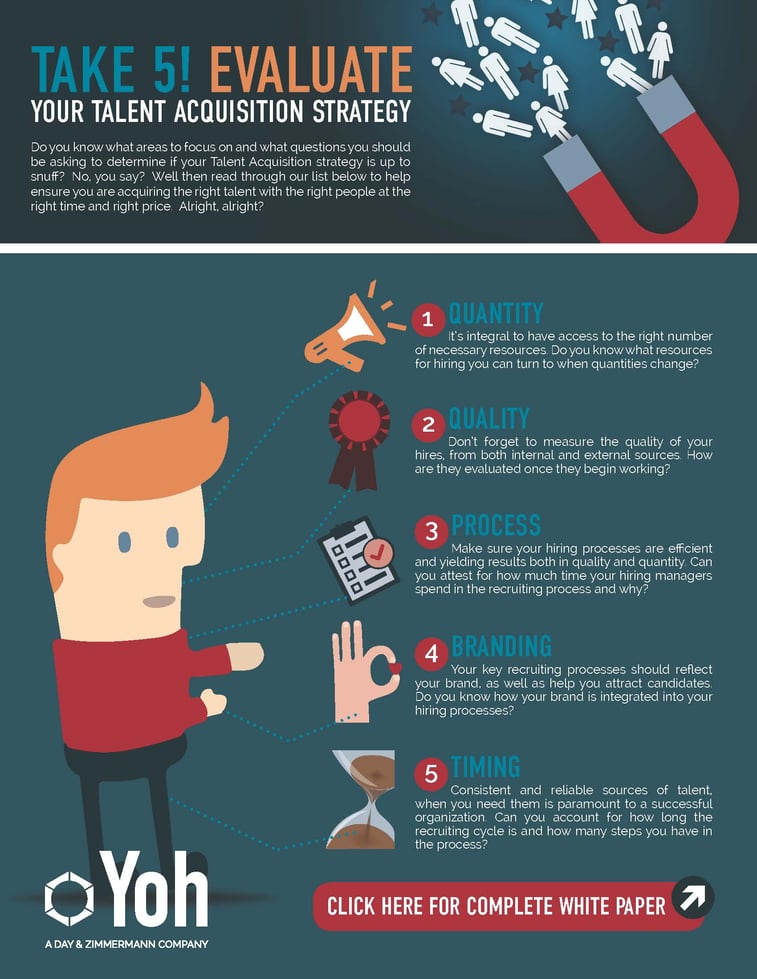 TAKE 5! EVALUATE
YOUR TALENT ACQUISITION STRATEGY

Do you know what areas to focus on and what questions you should be asking to determine if your Talent Acquisition strategy is up to snuff? No, you say? Well then read through our list below to help ensure you are acquiring the right talent with the right people at the right time and right price. Alright, alright?

1 QUANTITY
It's integral to have access to the right number of necessary resources. Do you know what resources for hiring you can turn to when quantities change?

2 QUALITY
Don't forget to measure the quality of your hires, from both internal and external sources. How are they evaluated once they begin working?

3 PROCESS
Make sure your hiring processes are efficient and yielding results both in quality and quantity. Can you attest for how much time your hiring managers spend in the recruiting process and why?

4 BRANDING
Your key recruiting processes should reflect your brand, as well as help you attract candidates. Do you know how your brand is integrated into your hiring processes?

5 TIMING
Consistent and reliable sources of talent, when you need them is paramount to a successful organization. Can you account for how long the recruiting cycle is and how many steps you have in the process?

Yoh
A DAY & ZIMMERMANN COMPANY

CLICK HERE FOR COMPLETE WHITE PAPER