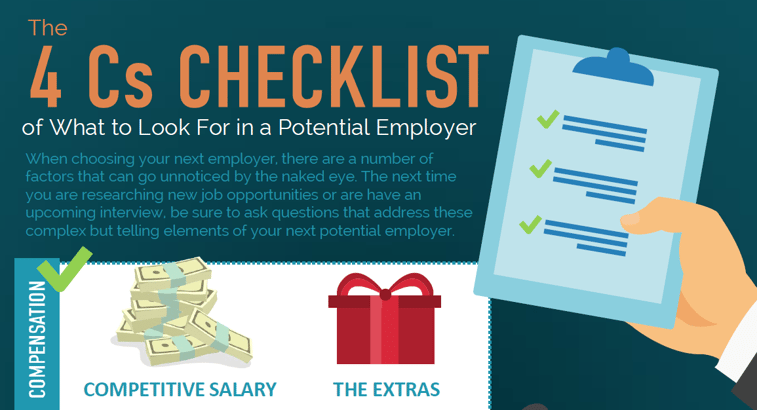 The
4 Cs CHECKLIST
of What to Look For in a Potential Employer

When choosing your next employer, there are a number of factors that can go unnoticed by the naked eye. The next time you are researching new job opportunities or are have an upcoming interview, be sure to ask questions that address these complex but telling elements of your next potential employer.

COMPENSATION

COMPETITIVE SALARY

THE EXTRAS