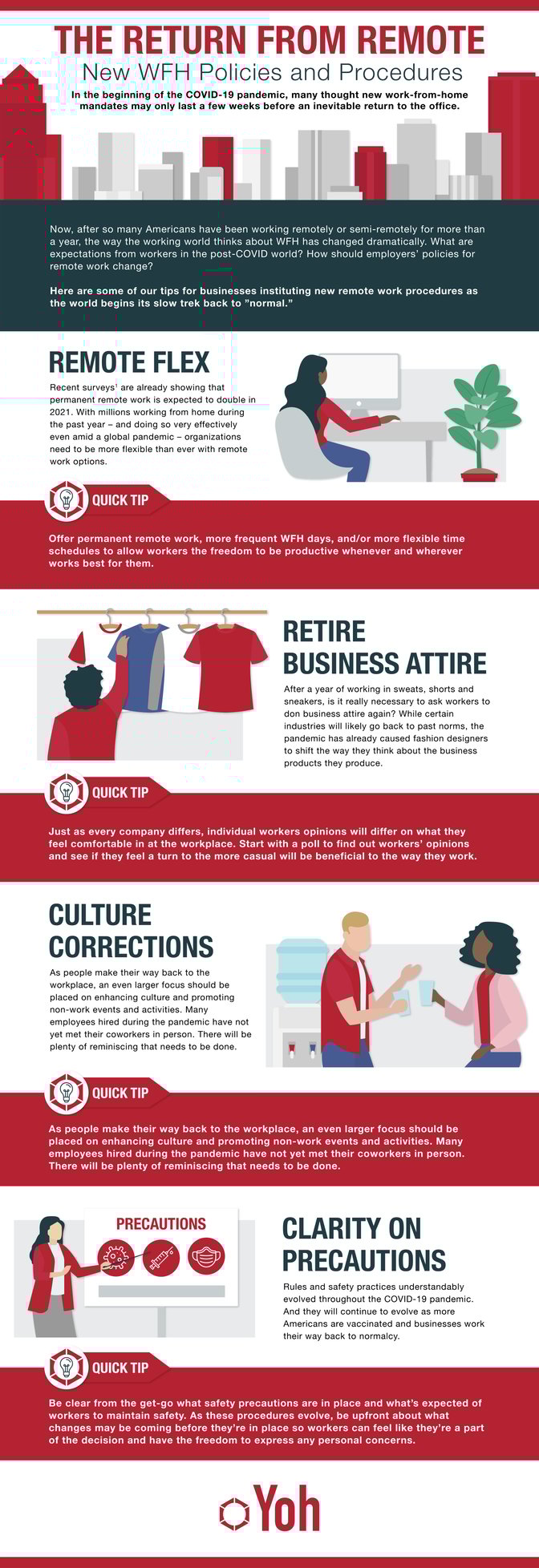 THE RETURN FROM REMOTE
New WFH Policies and Procedures

In the beginning of the COVID-19 pandemic, many thought new work-from-home mandates may only last a few weeks before an inevitable return to the office.

Now, after so many Americans have been working remotely or semi-remotely for more than a year, the way the working world thinks about WFH has changed dramatically. What are expectations from workers in the post-COVID world? How should employers' policies for remote work change?

Here are some of our tips for businesses instituting new remote work procedures as the world begins its slow trek back to "normal."

REMOTE FLEX

Recent surveys$^1$ are already showing that permanent remote work is expected to double in 2021. With millions working from home during the past year – and doing so very effectively even amid a global pandemic – organizations need to be more flexible than ever with remote work options.

QUICK TIP

Offer permanent remote work, more frequent WFH days, and/or more flexible time schedules to allow workers the freedom to be productive whenever and wherever works best for them.

RETIRE BUSINESS ATTIRE

After a year of working in sweats, shorts and sneakers, is it really necessary to ask workers to don business attire again? While certain industries will likely go back to past norms, the pandemic has already caused fashion designers to shift the way they think about the business products they produce.

QUICK TIP

Just as every company differs, individual workers opinions will differ on what they feel comfortable in at the workplace. Start with a poll to find out workers' opinions and see if they feel a turn to the more casual will be beneficial to the way they work.

CULTURE CORRECTIONS

As people make their way back to the workplace, an even larger focus should be placed on enhancing culture and promoting non-work events and activities. Many employees hired during the pandemic have not yet met their coworkers in person. There will be plenty of reminiscing that needs to be done.

QUICK TIP

As people make their way back to the workplace, an even larger focus should be placed on enhancing culture and promoting non-work events and activities. Many employees hired during the pandemic have not yet met their coworkers in person. There will be plenty of reminiscing that needs to be done.

PRECAUTIONS

CLARITY ON PRECAUTIONS

Rules and safety practices understandably evolved throughout the COVID-19 pandemic. And they will continue to evolve as more Americans are vaccinated and businesses work their way back to normalcy.

QUICK TIP

Be clear from the get-go what safety precautions are in place and what's expected of workers to maintain safety. As these procedures evolve, be upfront about what changes may be coming before they're in place so workers can feel like they're a part of the decision and have the freedom to express any personal concerns.

Yoh