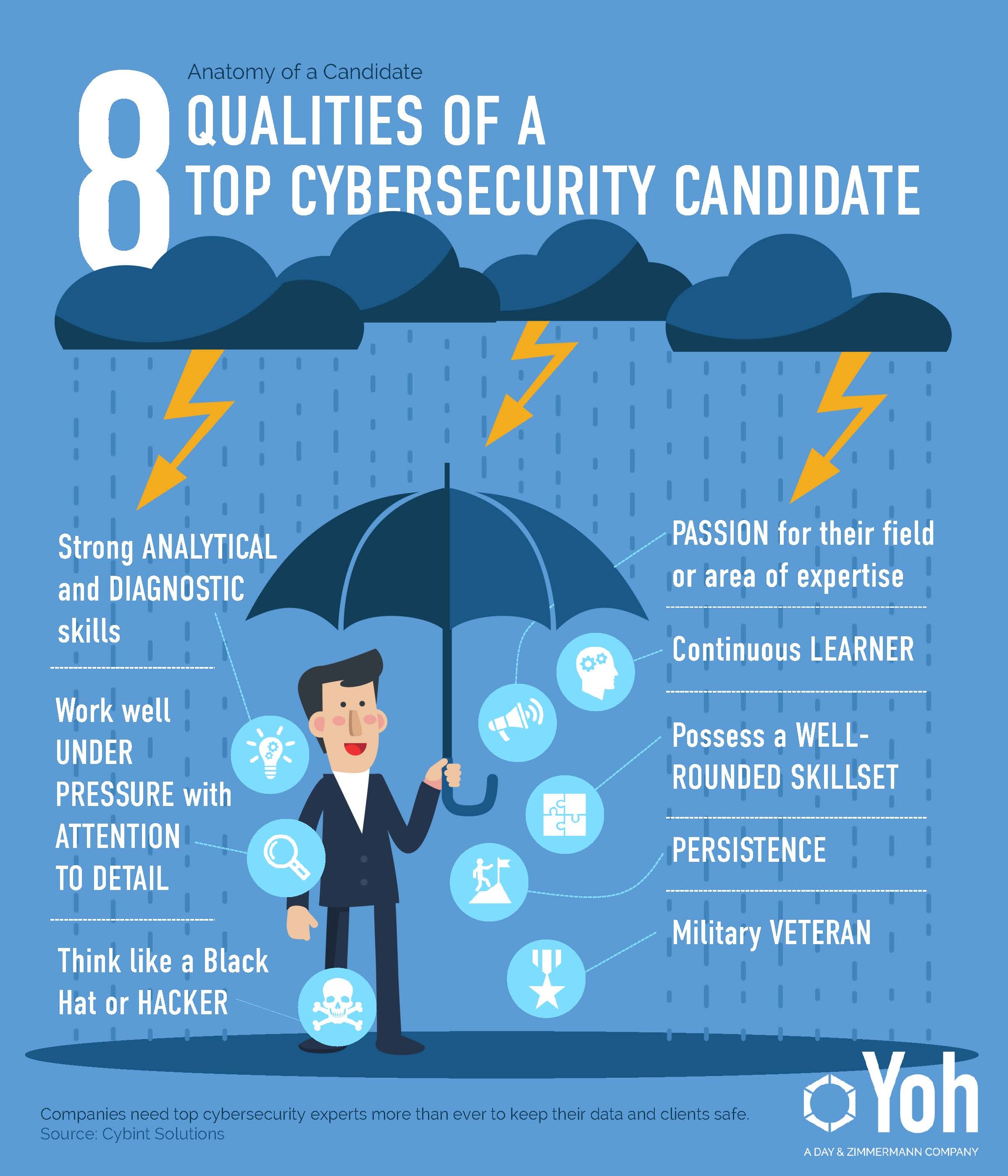 Anatomy of a Candidate

8 QUALITIES OF A TOP CYBERSECURITY CANDIDATE

Strong ANALYTICAL and DIAGNOSTIC skills

Work well UNDER PRESSURE with ATTENTION TO DETAIL

Think like a Black Hat or HACKER

PASSION for their field or area of expertise

Continuous LEARNER

Possess a WELL-ROUNDED SKILLSET

PERSISTENCE

Military VETERAN

Companies need top cybersecurity experts more than ever to keep their data and clients safe.
Source: Cybint Solutions

Yoh
A DAY & ZIMMERMANN COMPANY