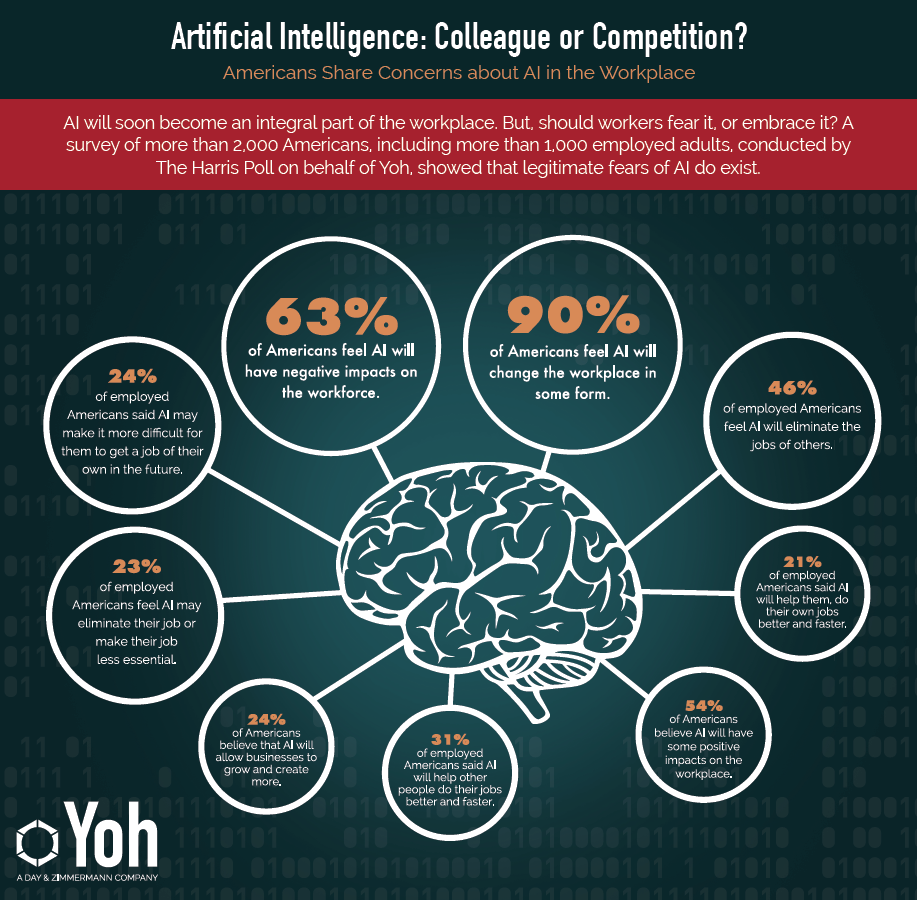 Artificial Intelligence: Colleague or Competition?
Americans Share Concerns about AI in the Workplace

AI will soon become an integral part of the workplace. But, should workers fear it, or embrace it? A survey of more than 2,000 Americans, including more than 1,000 employed adults, conducted by The Harris Poll on behalf of Yoh, showed that legitimate fears of AI do exist.

63%
of Americans feel AI will have negative impacts on the workforce.

90%
of Americans feel AI will change the workplace in some form.

24%
of employed Americans said AI may make it more difficult for them to get a job of their own in the future.

46%
of employed Americans feel AI will eliminate the jobs of others.

23%
of employed Americans feel AI may eliminate their job or make their job less essential.

21%
of employed Americans said AI will help them, do their own jobs better and faster.

24%
of Americans believe that AI will allow businesses to grow and create more.

31%
of employed Americans said AI will help other people do their jobs better and faster.

54%
of Americans believe AI will have some positive impacts on the workplace.

Yoh
A DAY & ZIMMERMANN COMPANY